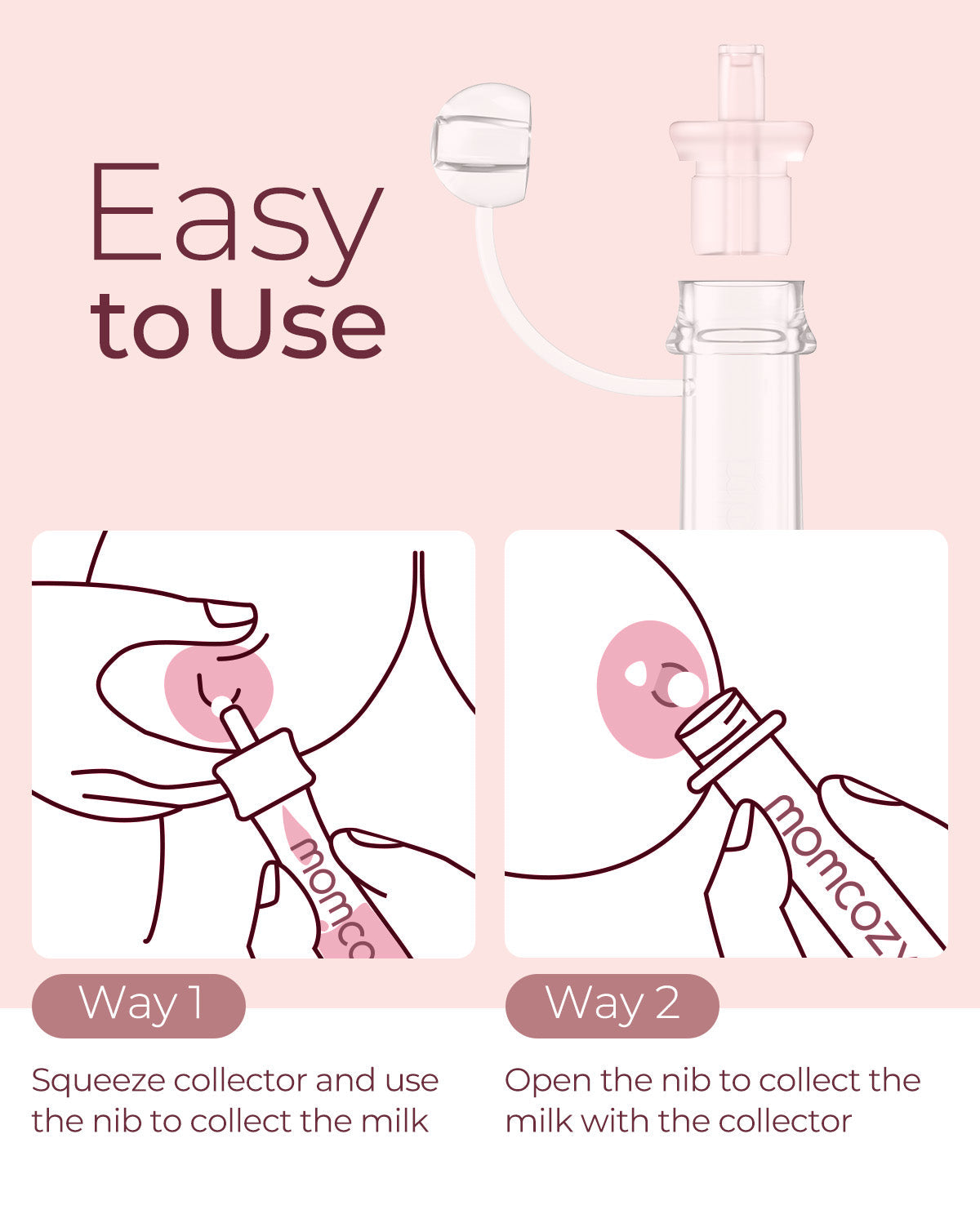 Easy
to Use

momco

momcozy

Way 1

Squeeze collector and use the nib to collect the milk

Way 2

Open the nib to collect the milk with the collector